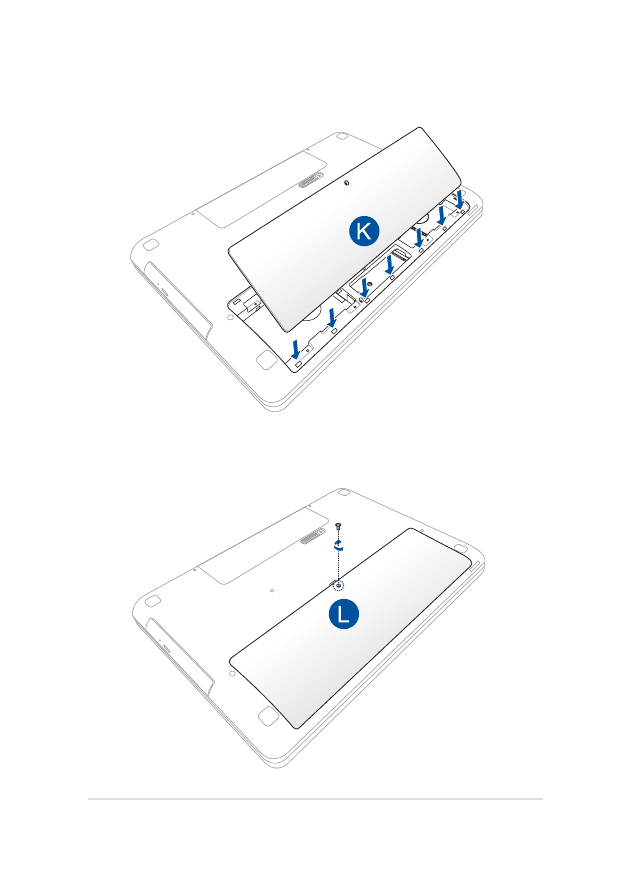 K

L