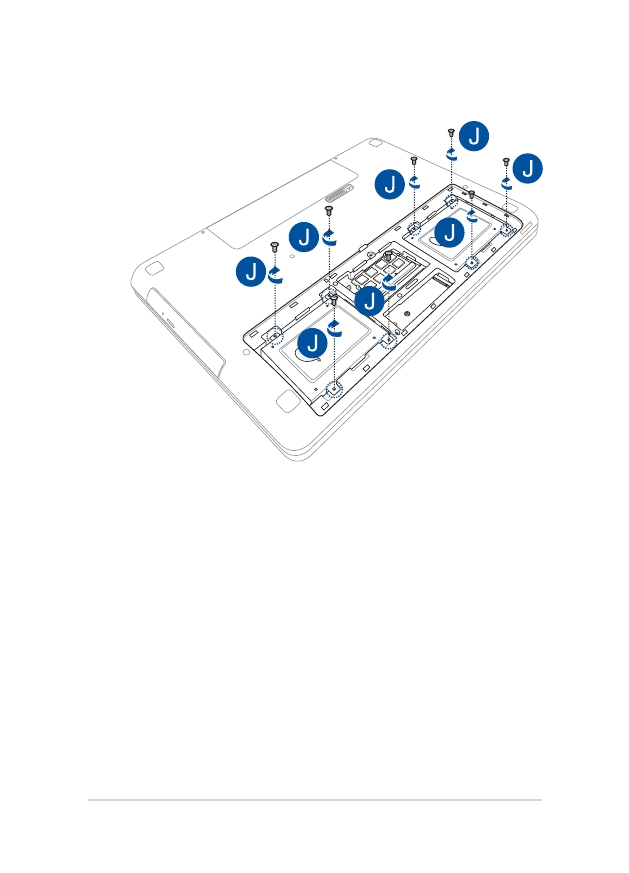 J
J
J
J
J
J
J
J