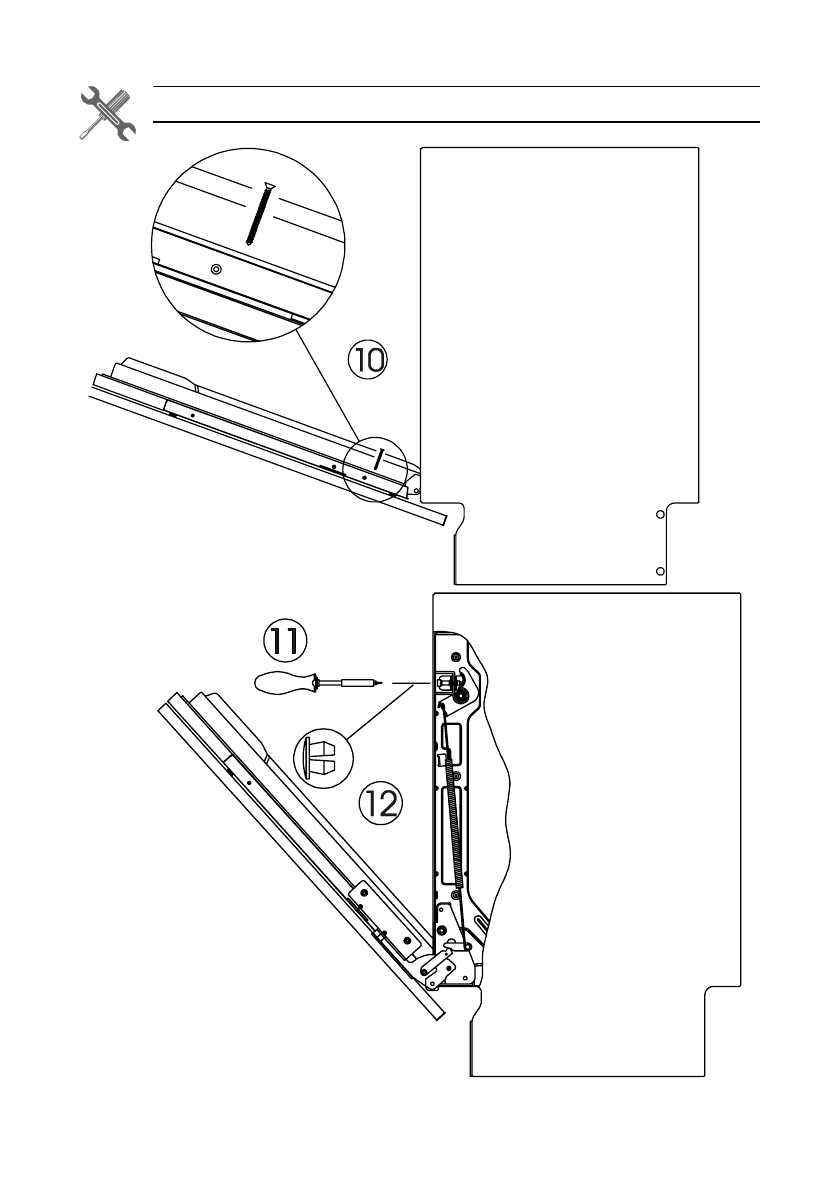 10

11

12