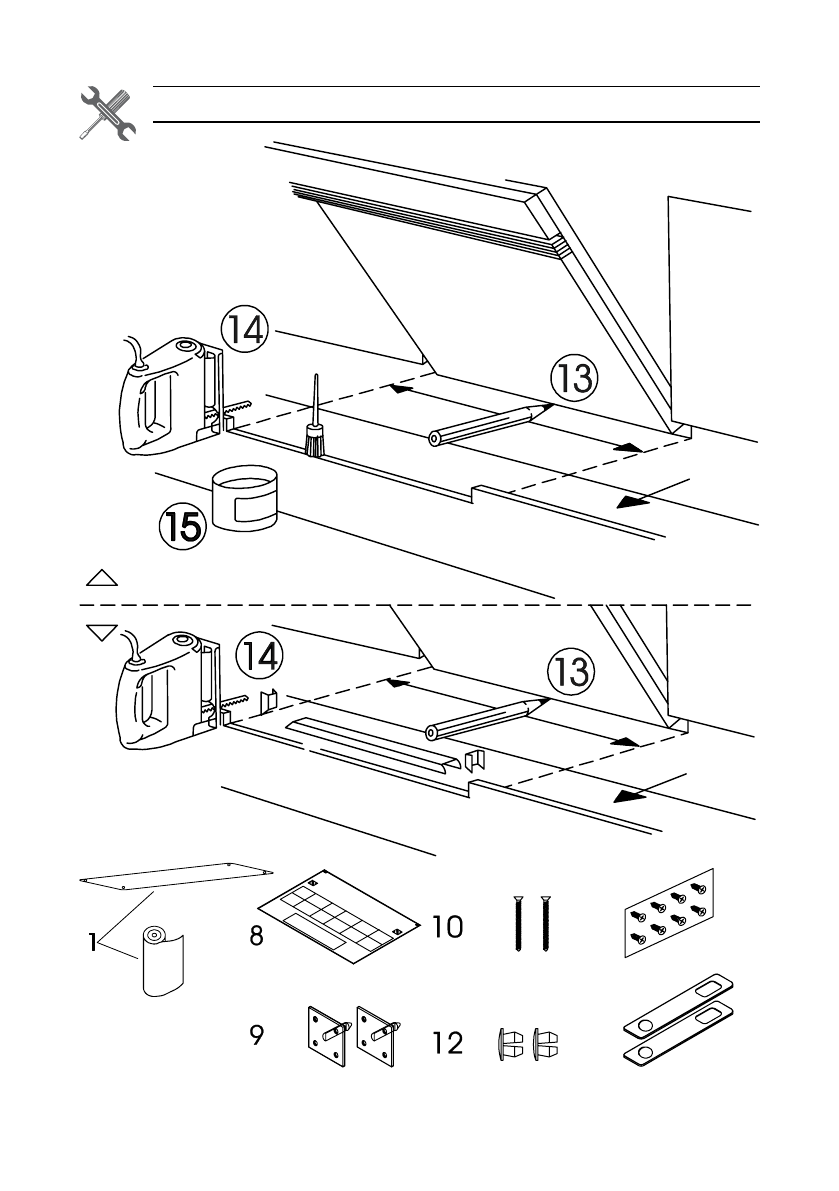 14

13

15

14

13

1

8

10

9

12