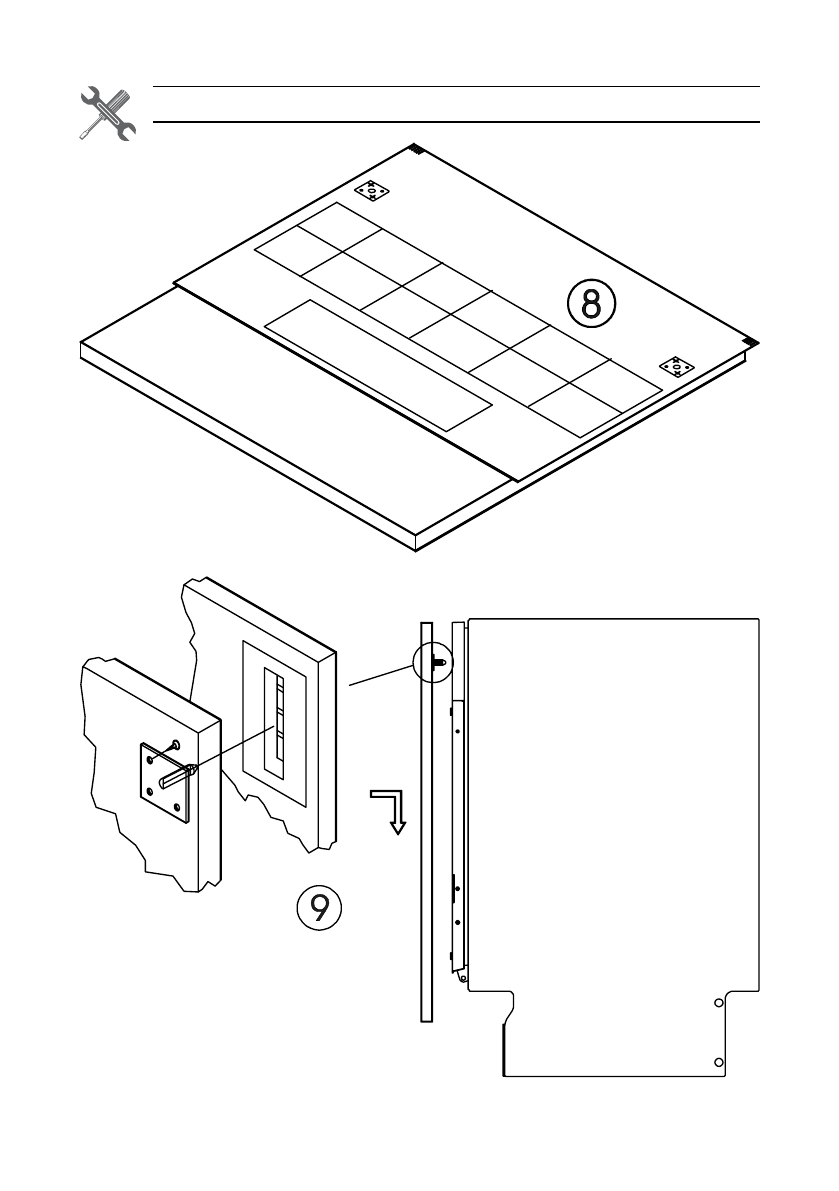 8

9