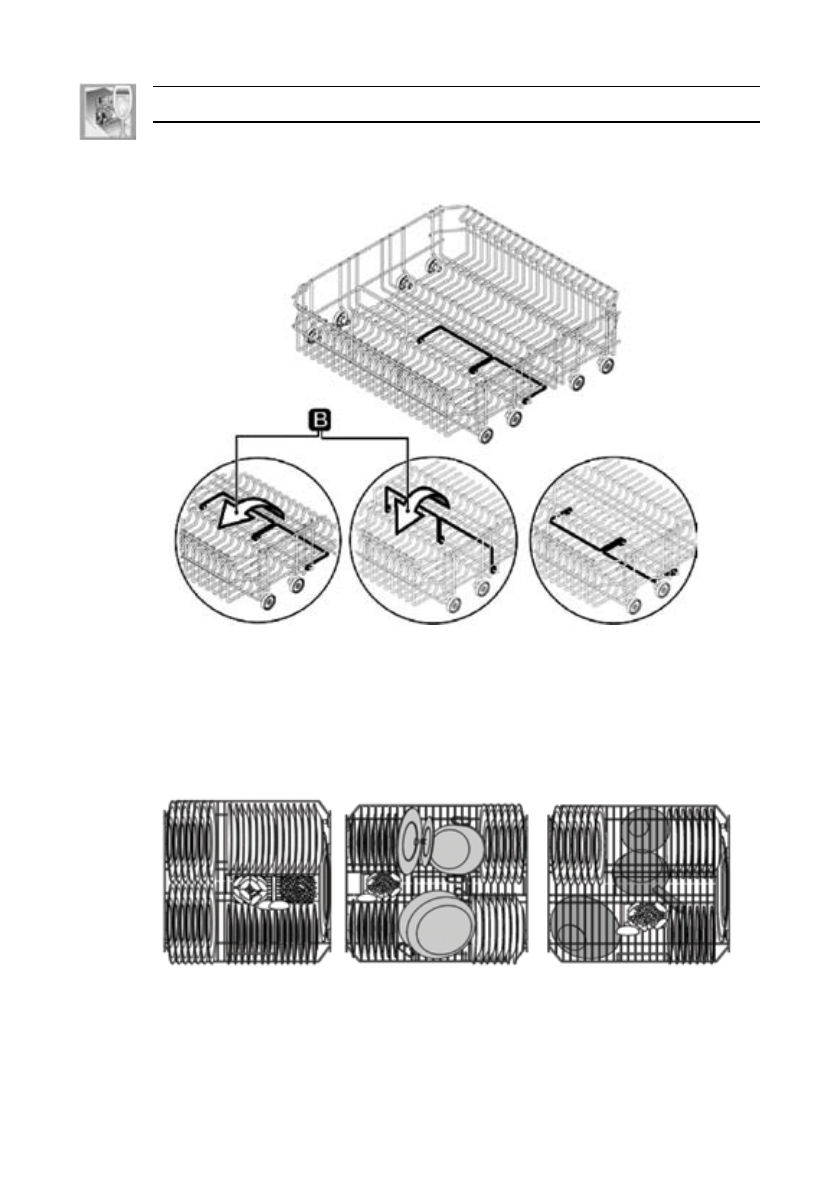 B