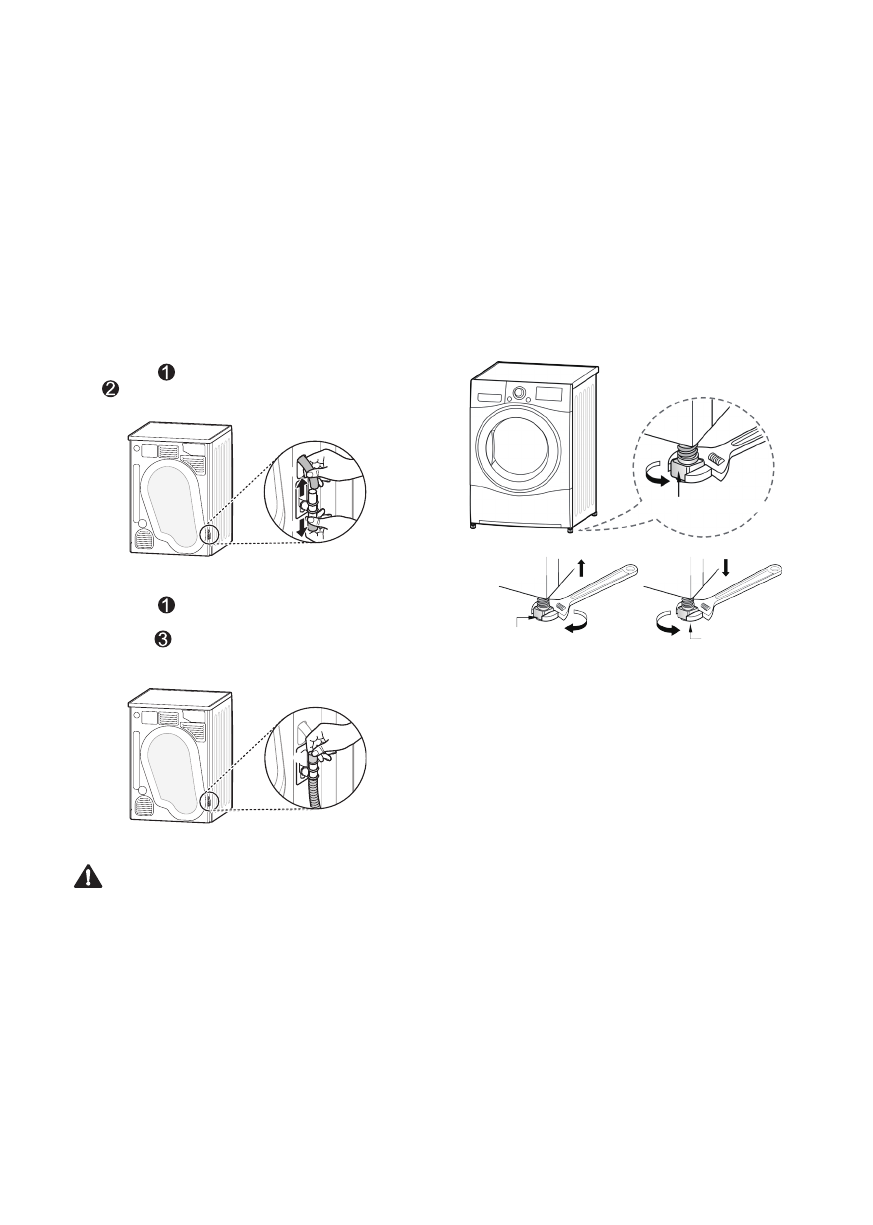 ❶
❷

❶
❸