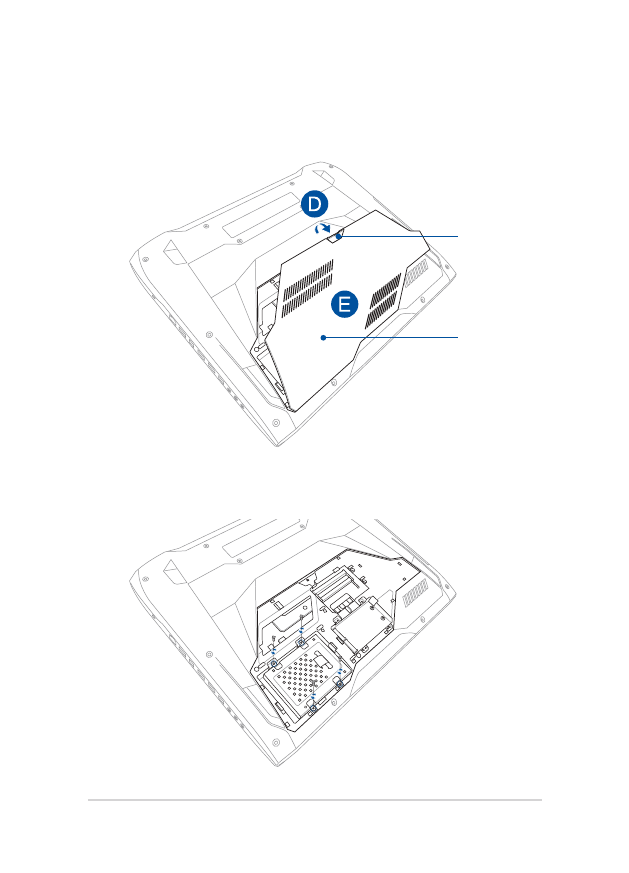 D

E