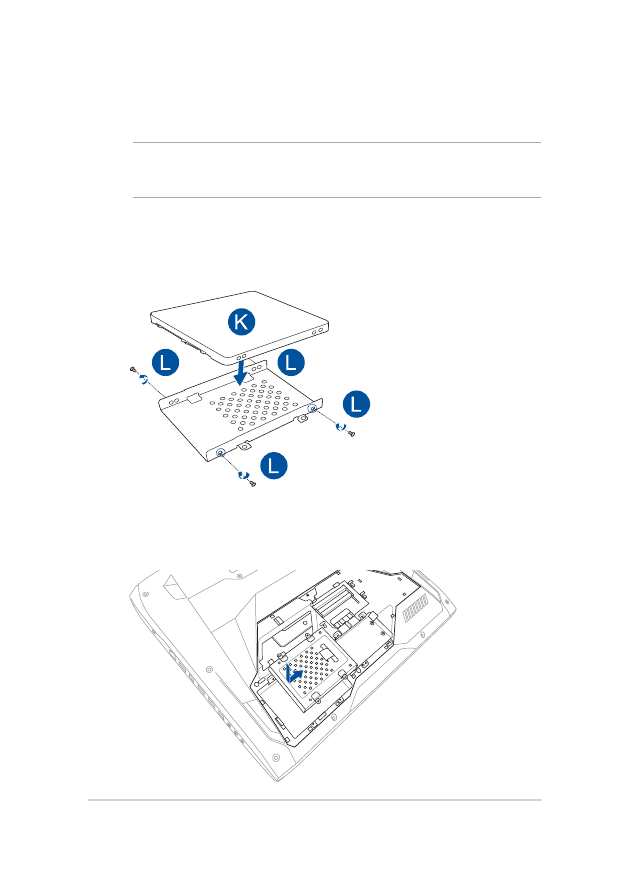 K

L

L

L

L