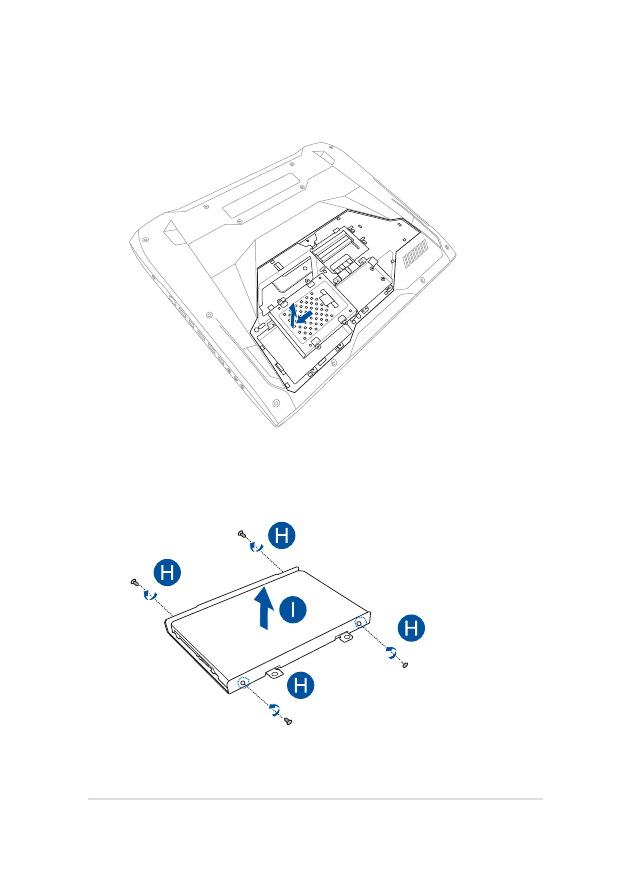 H

H

I

H

H