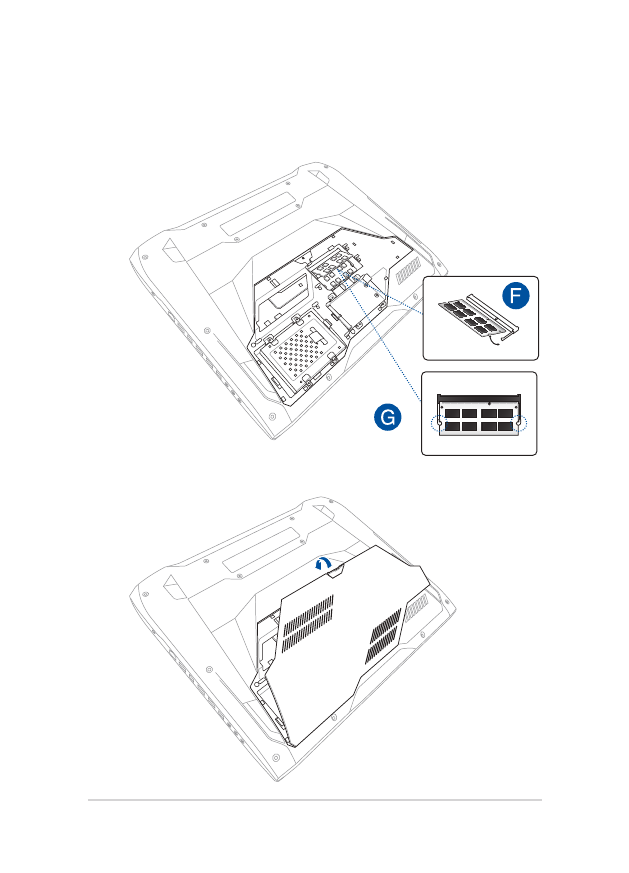 F

G