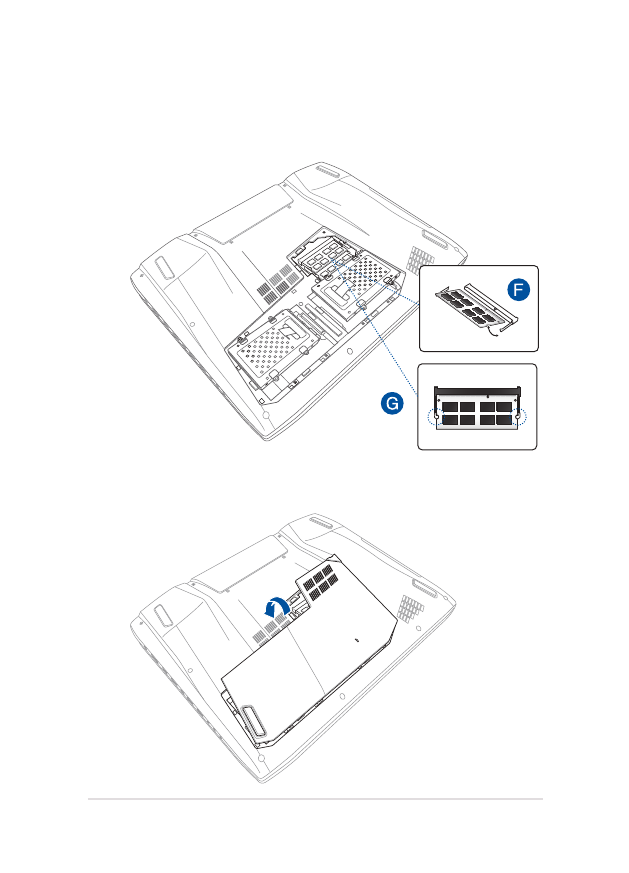 F

G