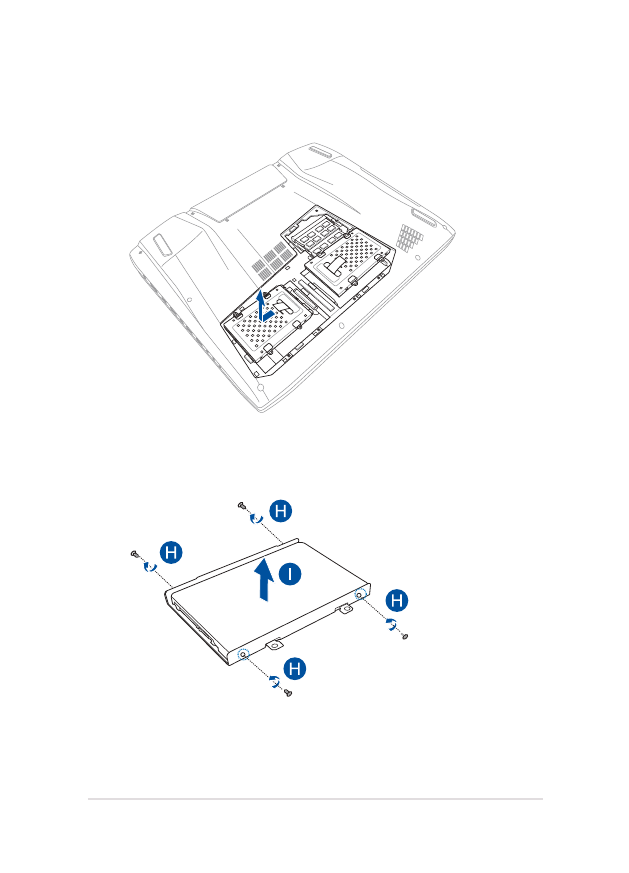 H
H
I
H
H