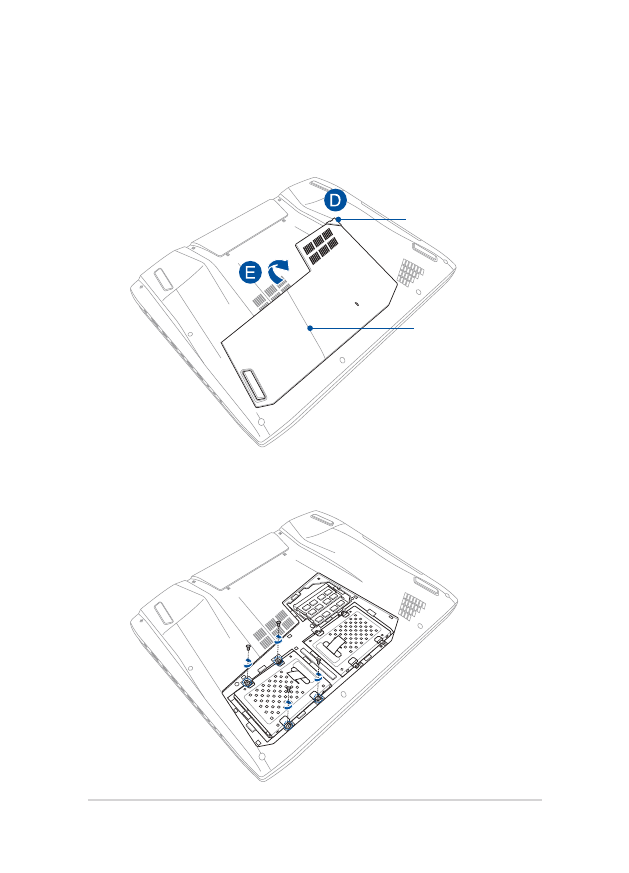 D

E