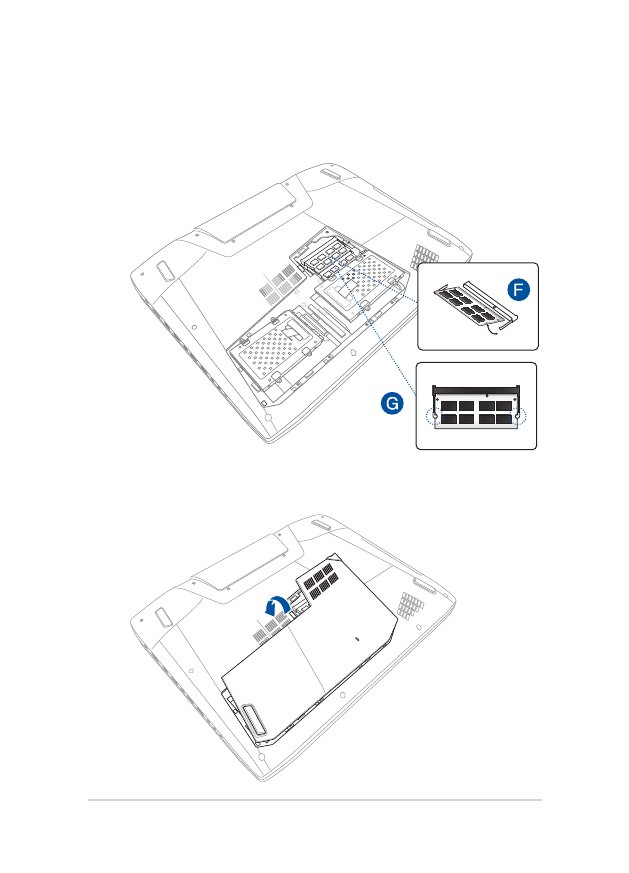 F

G