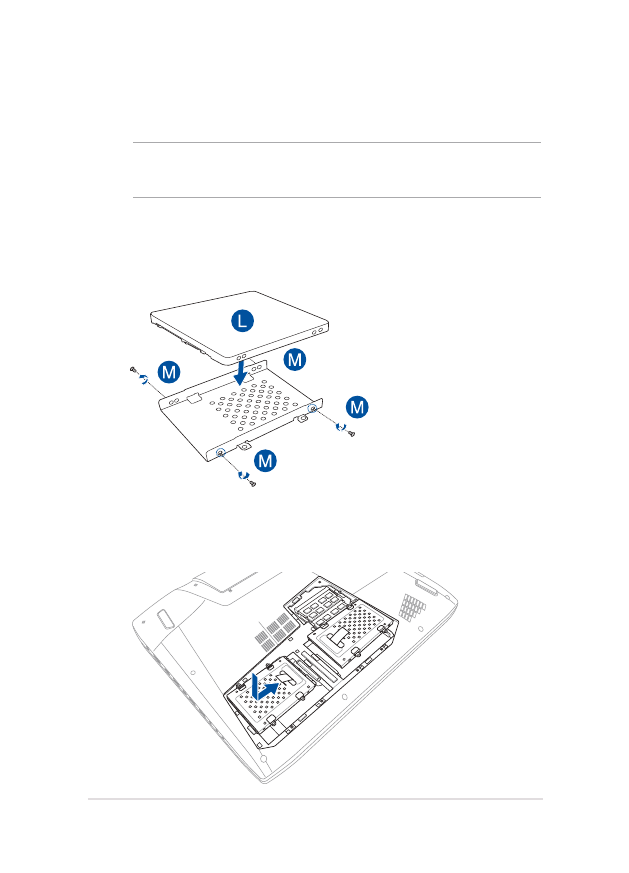 L

M

M

M

M