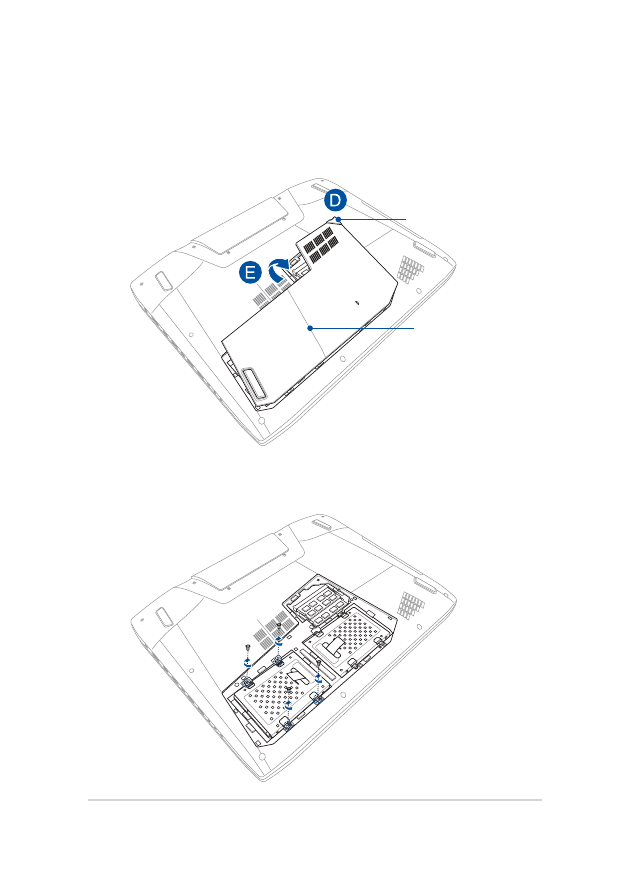 D

E