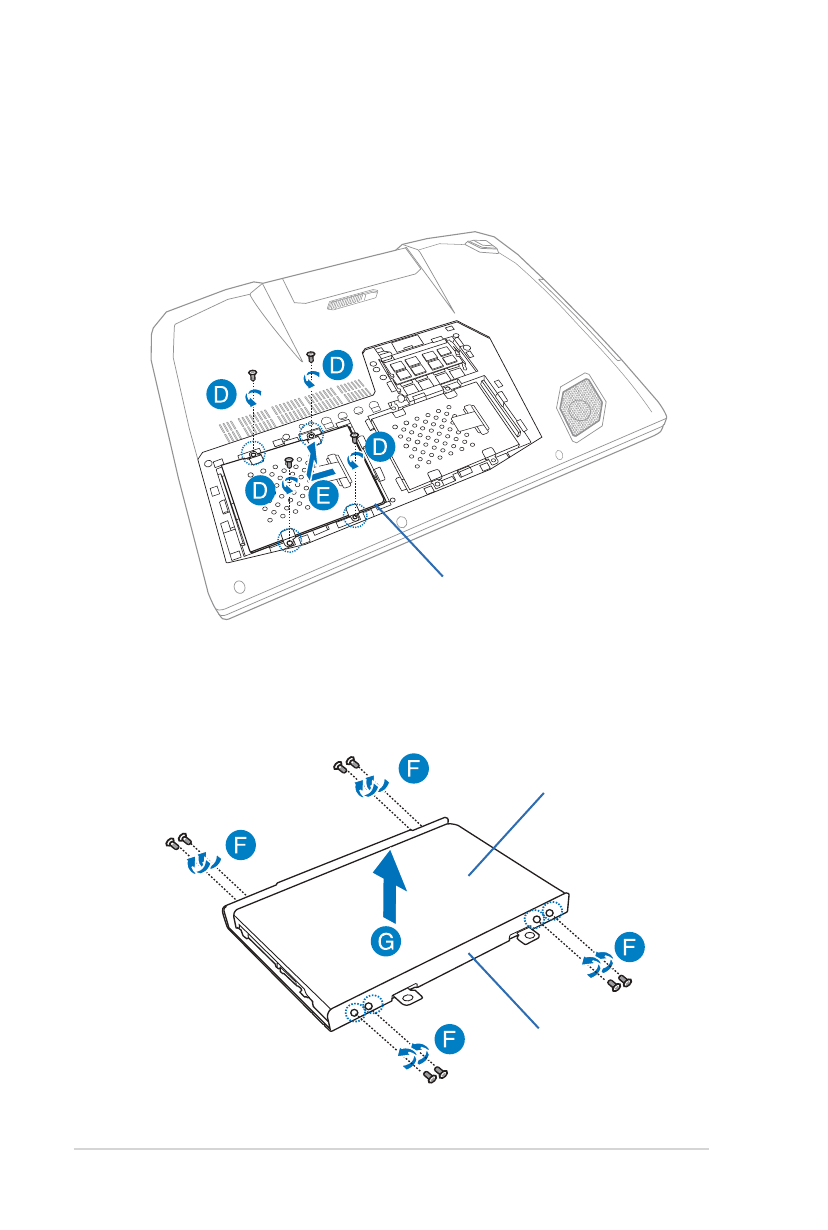 D

D

D

D

E

F

F

G

F

F