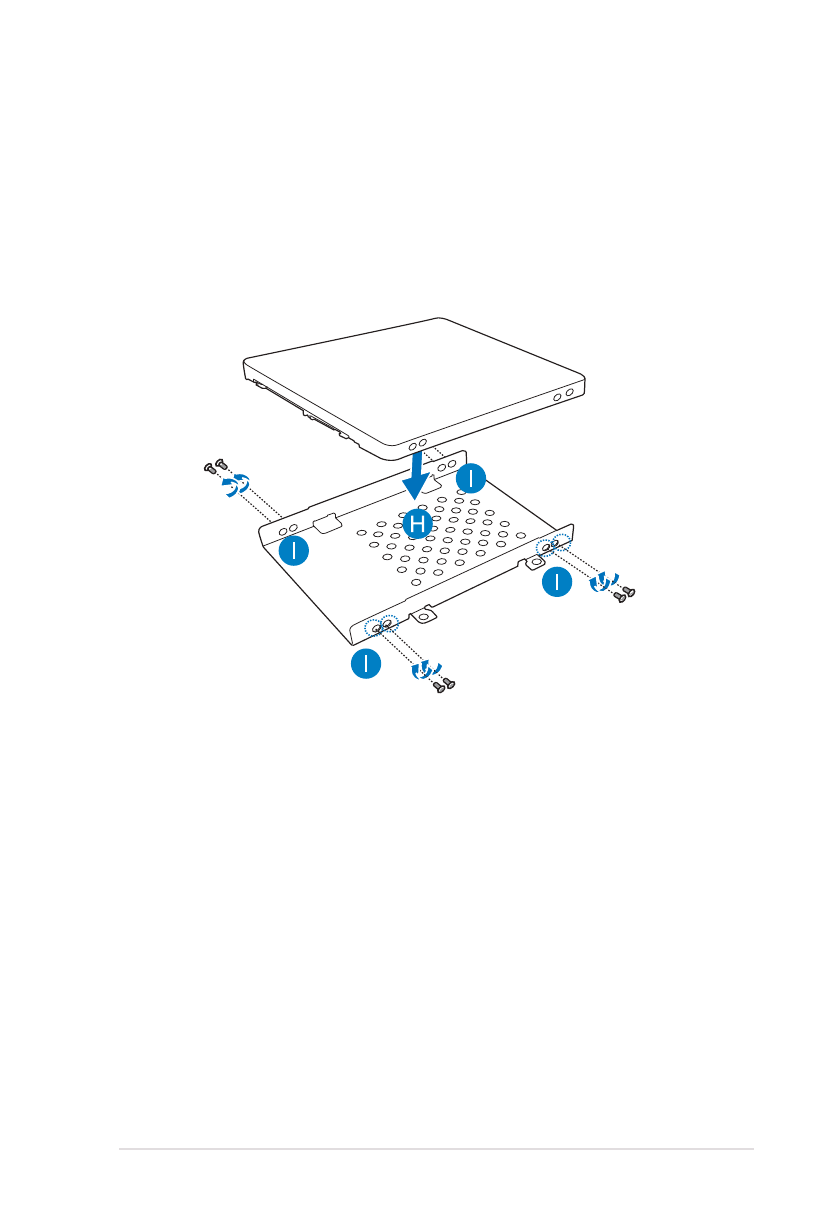 I
H
I
I
I