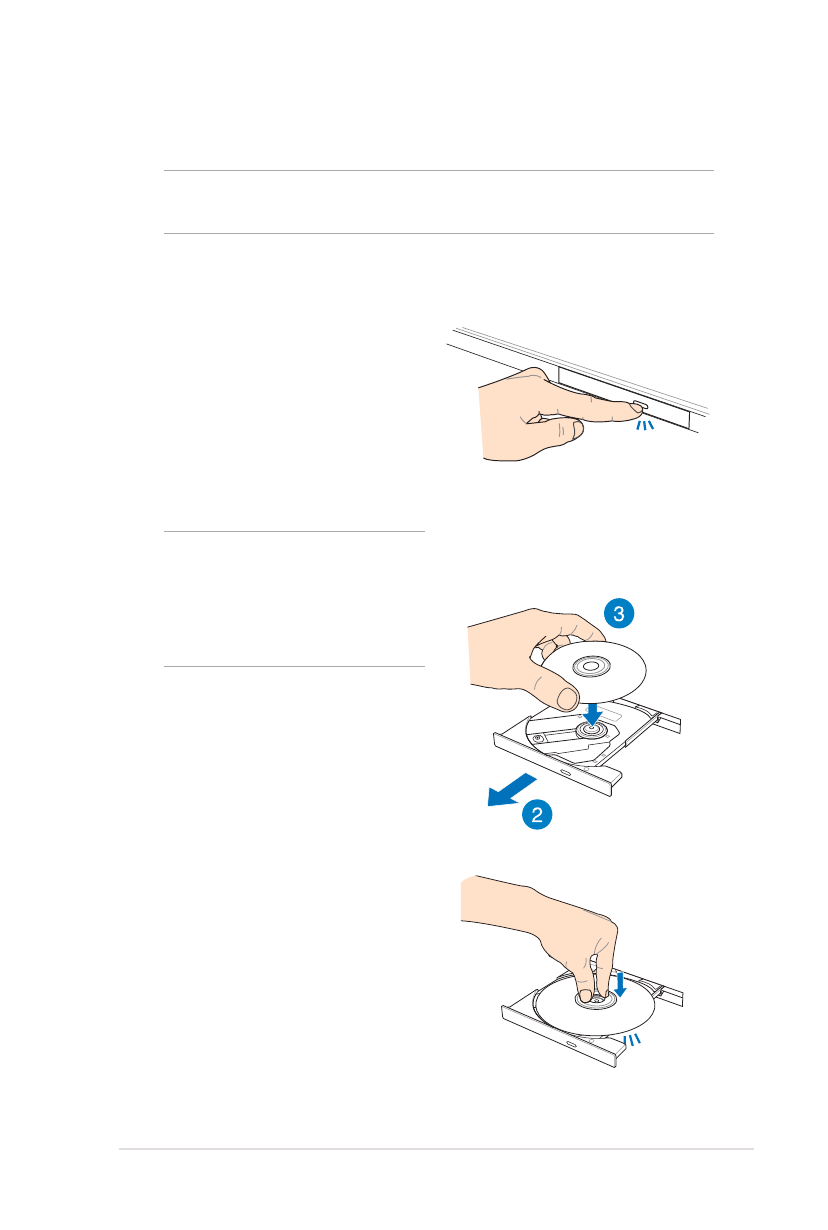 3

2