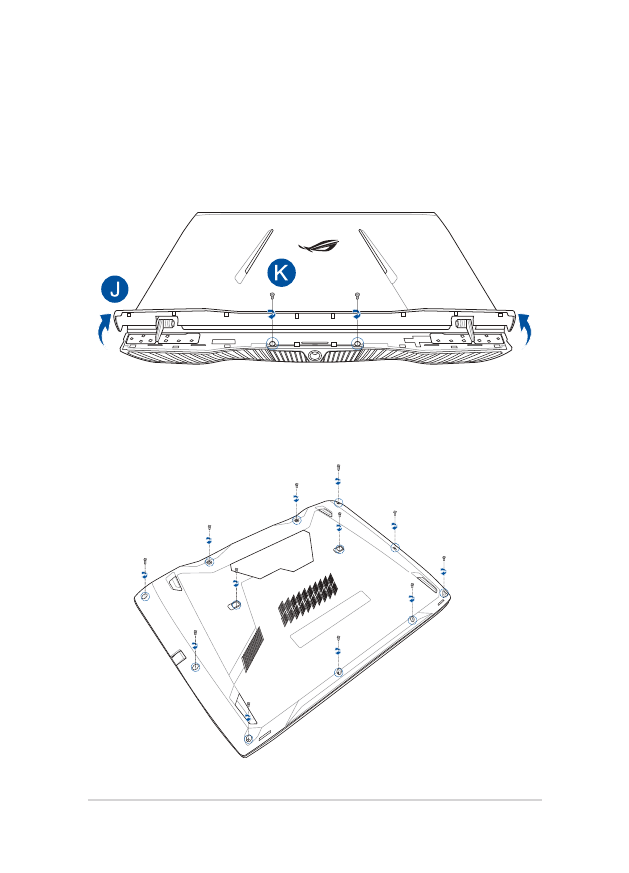 J

K