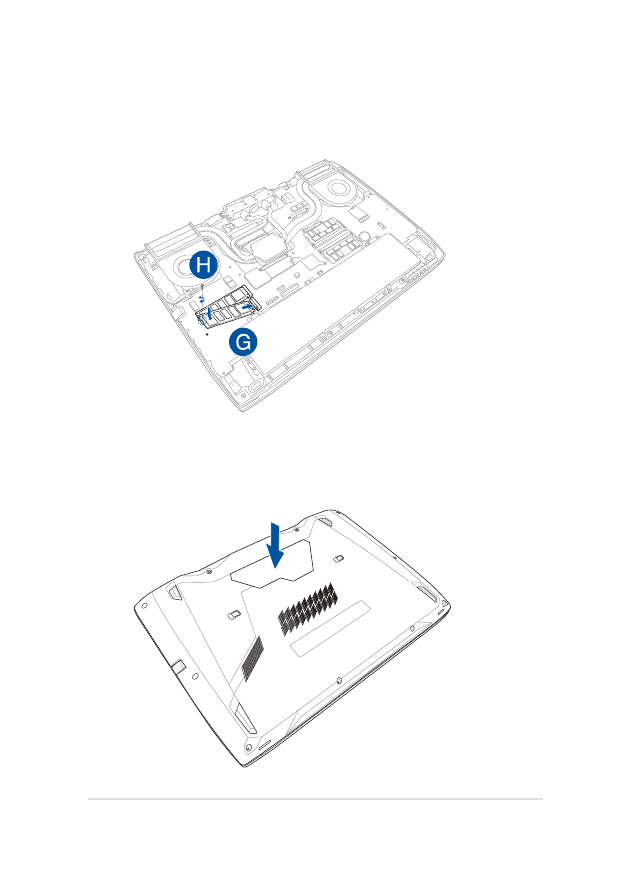 H

G