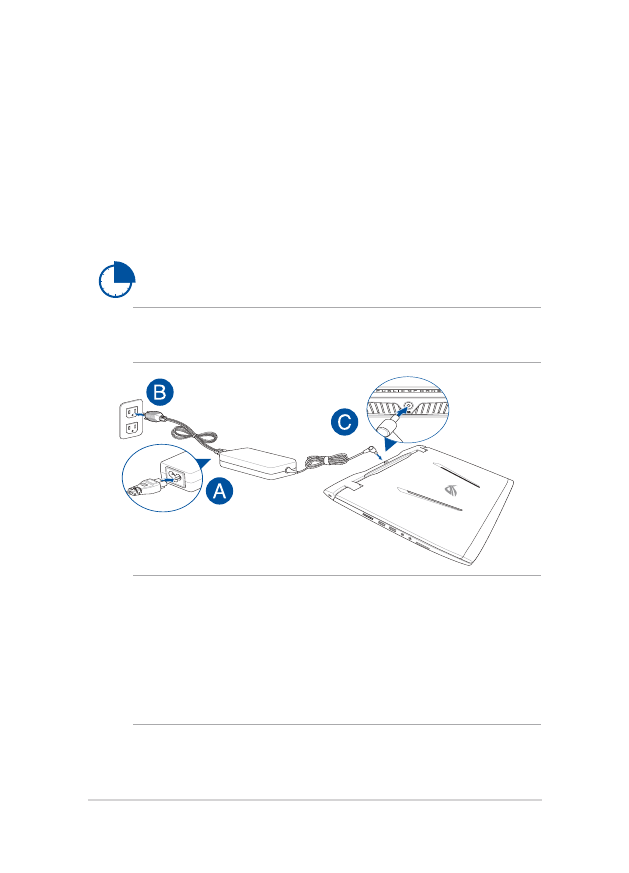 B

C

A