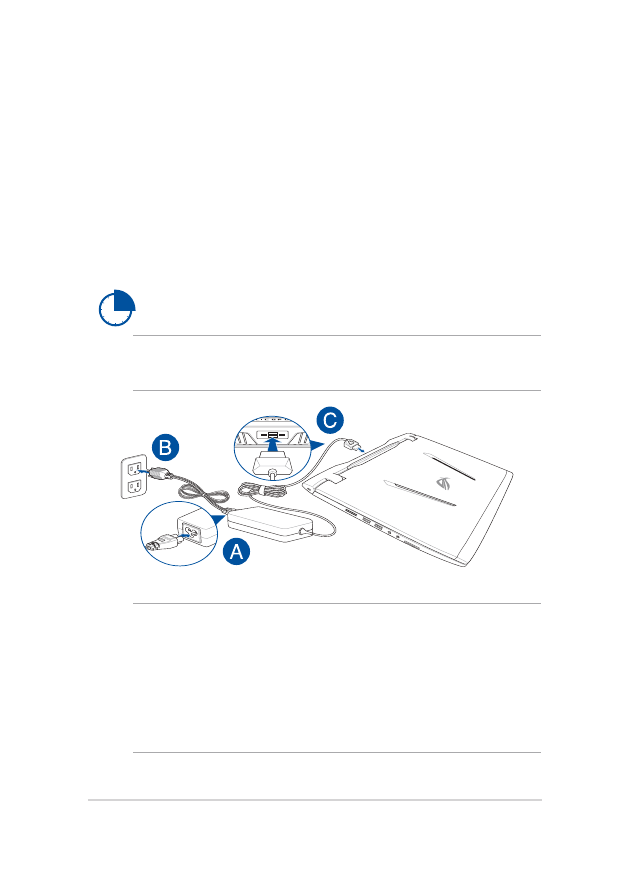 B

C

A