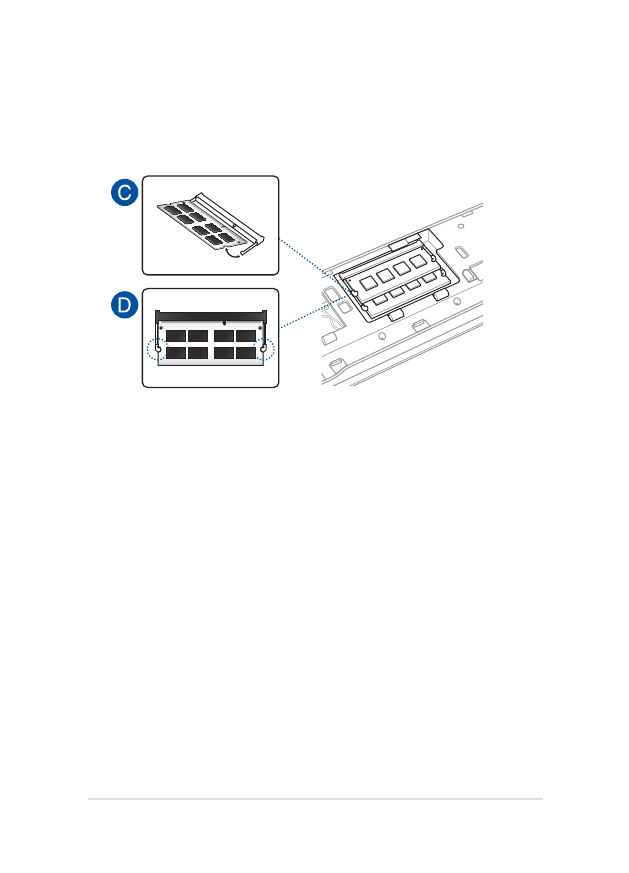 C

D