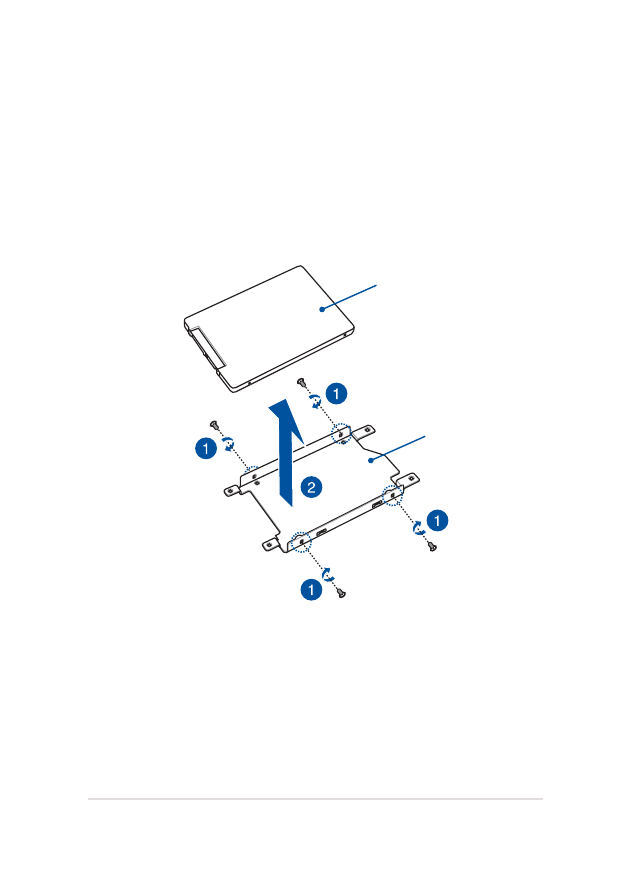 1

1

2

1

1