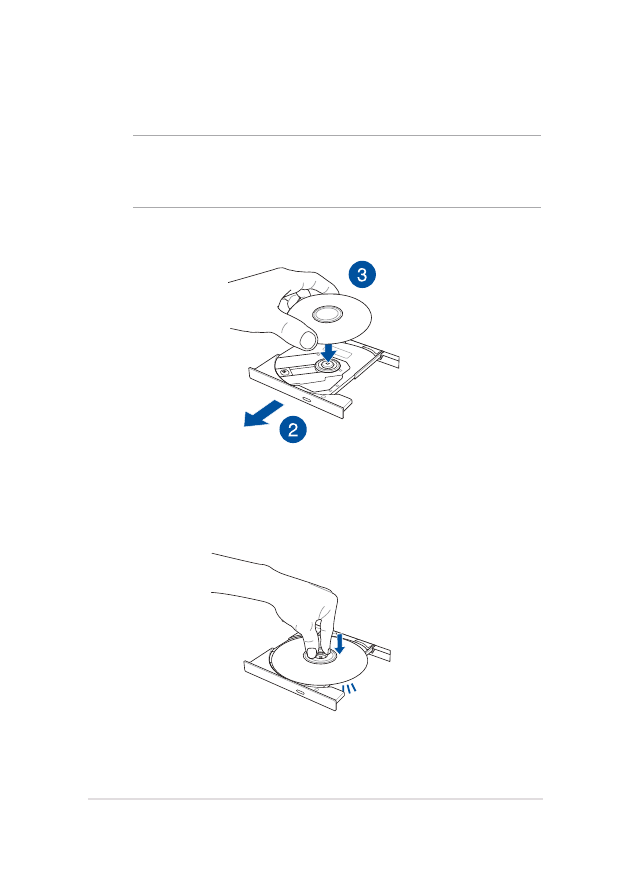 3

2