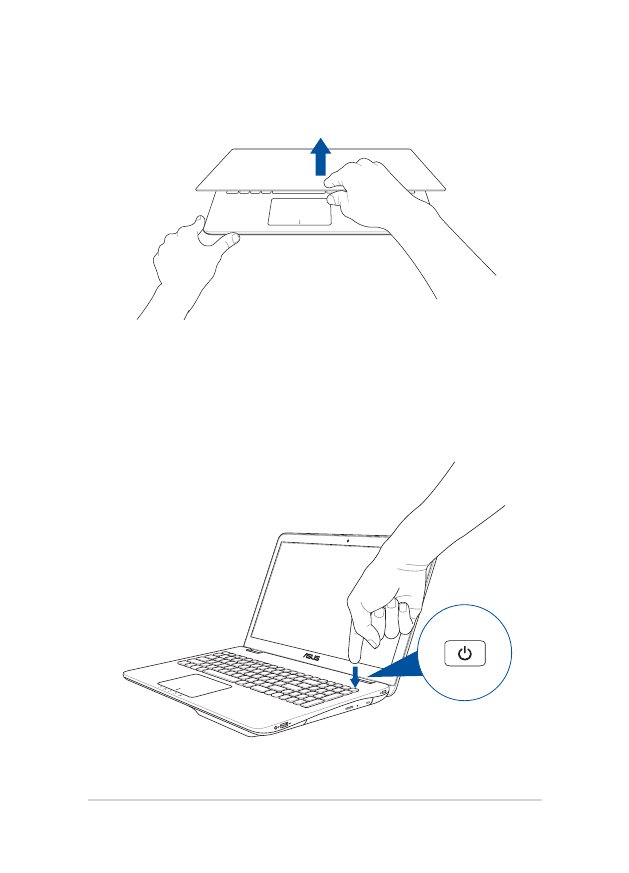 ASUS