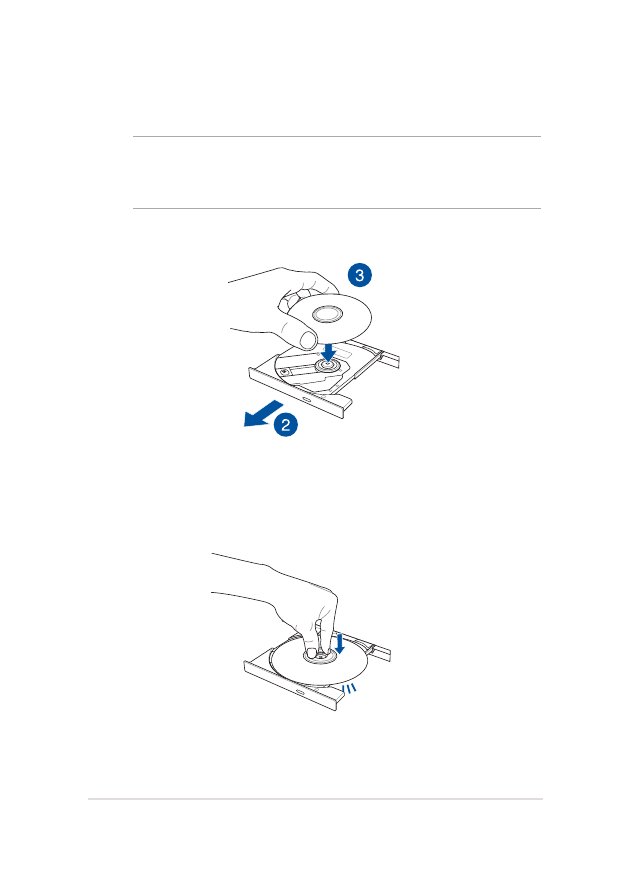 3

2