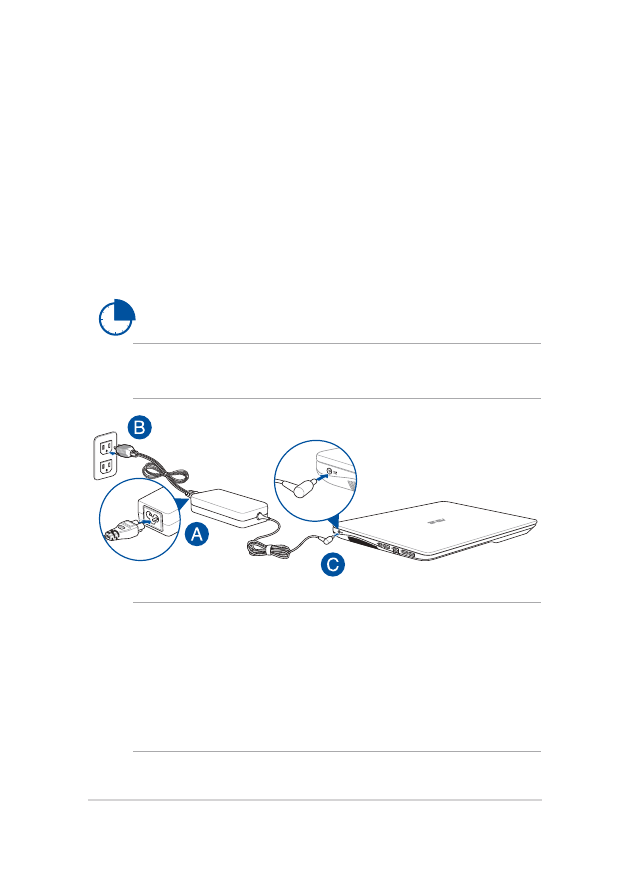 B

A

C