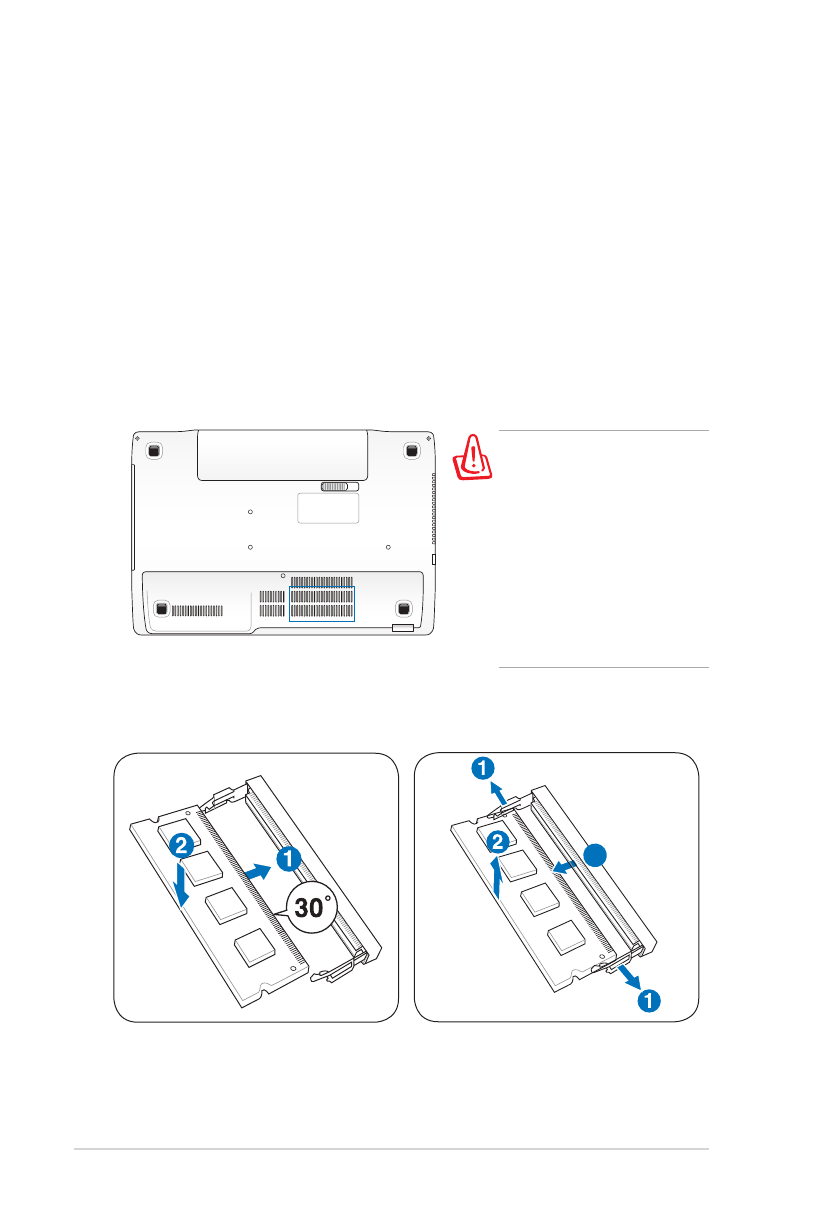 2
1
30°
1
2
1