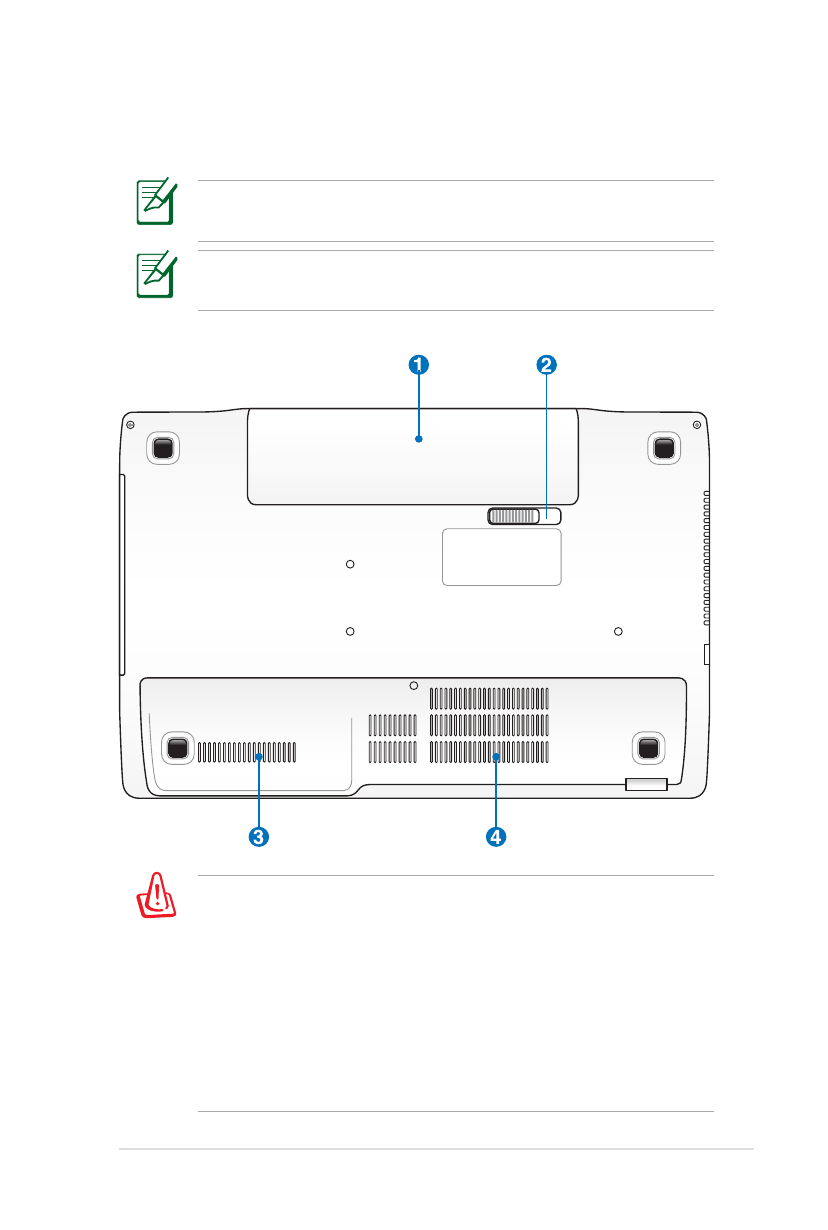 1

2

3

4