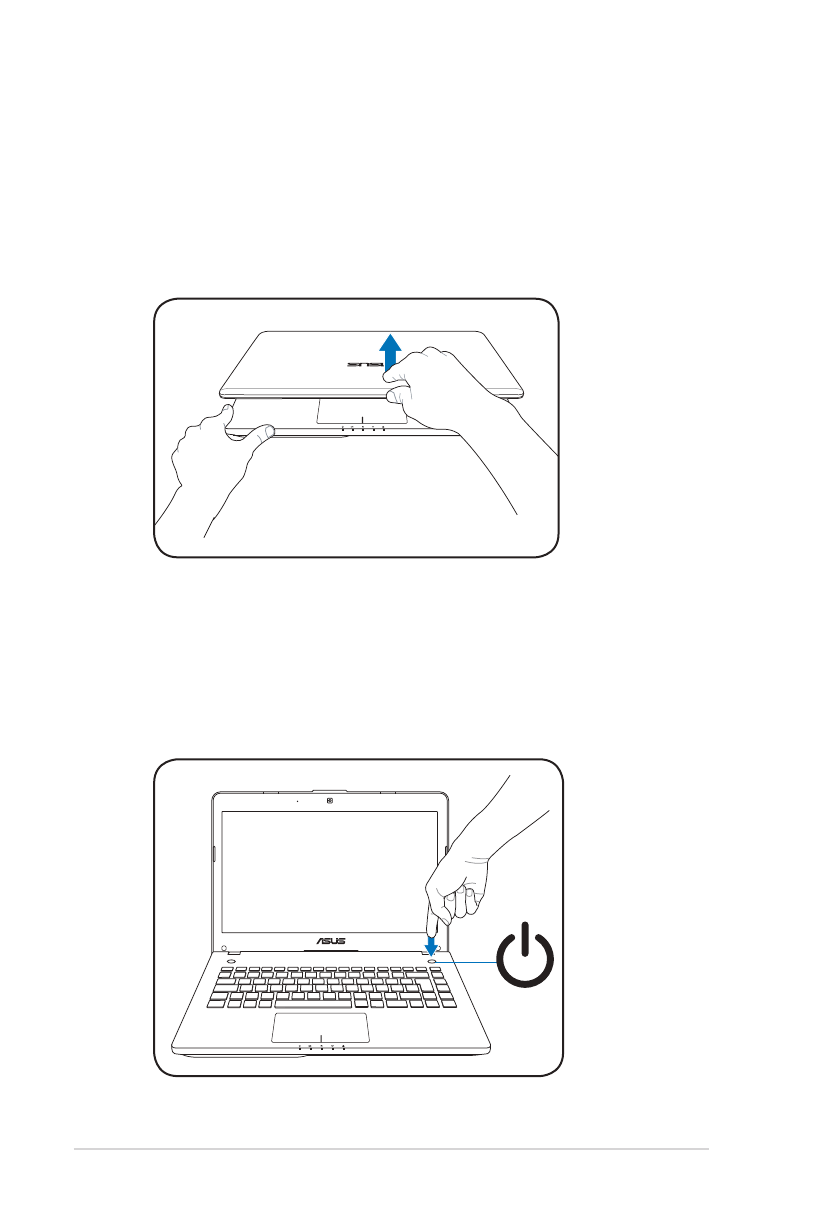 ASUS

ASUS