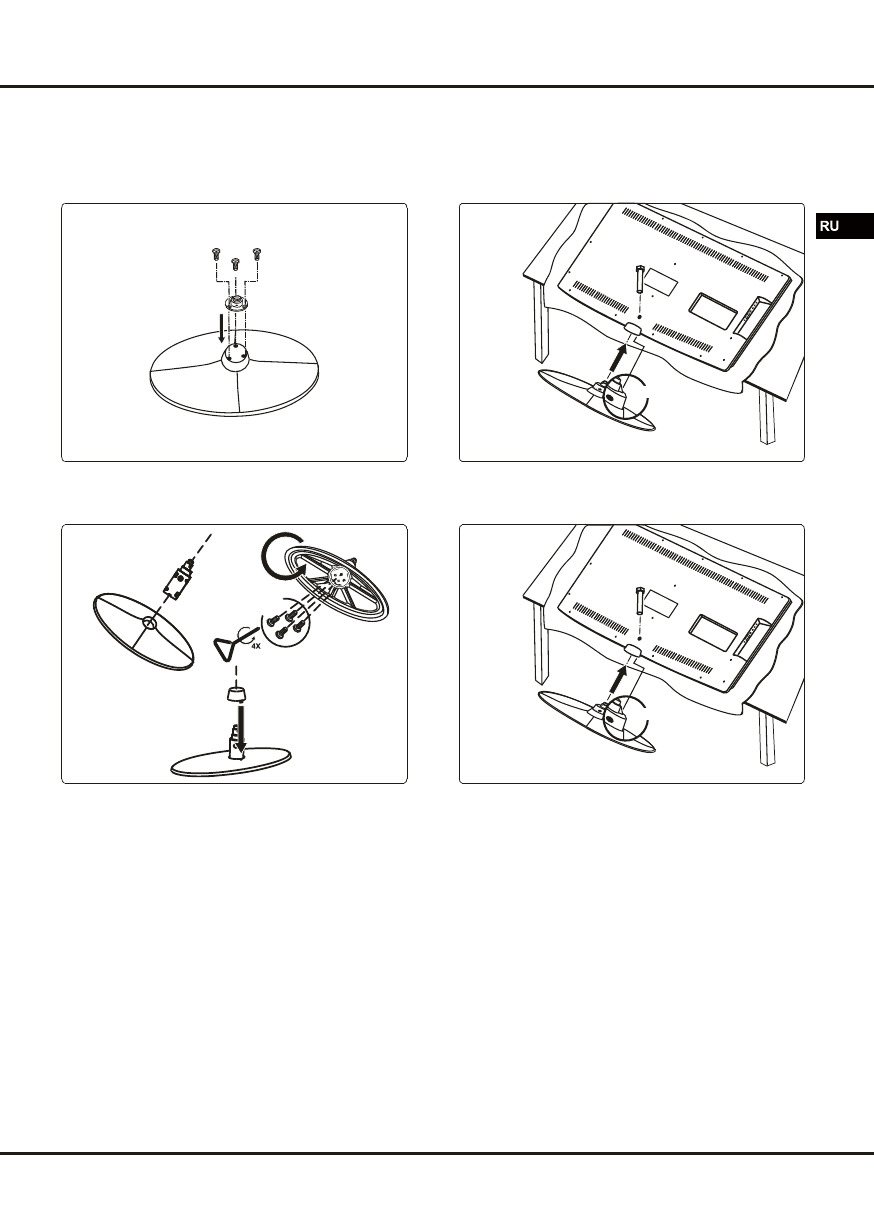 RU

4X