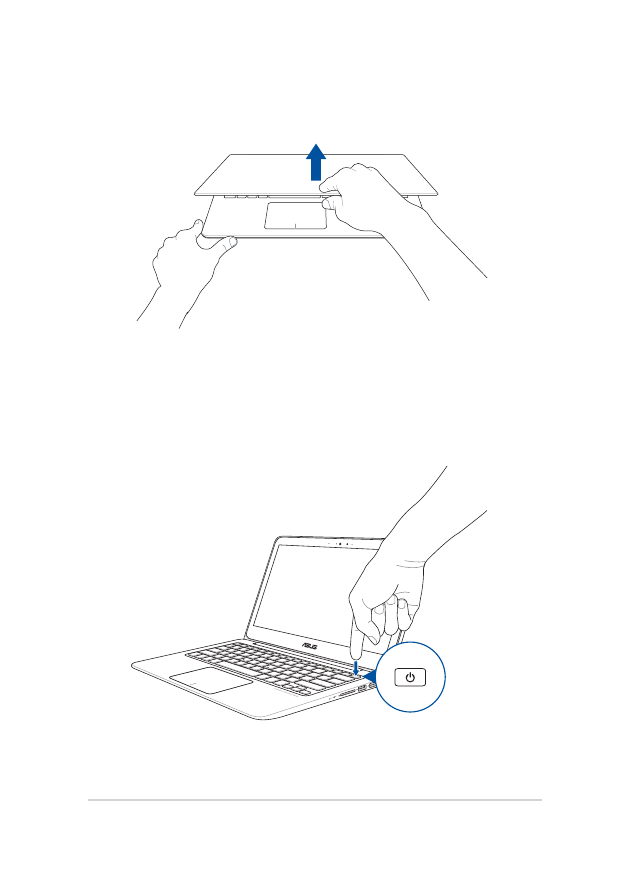 ASUS