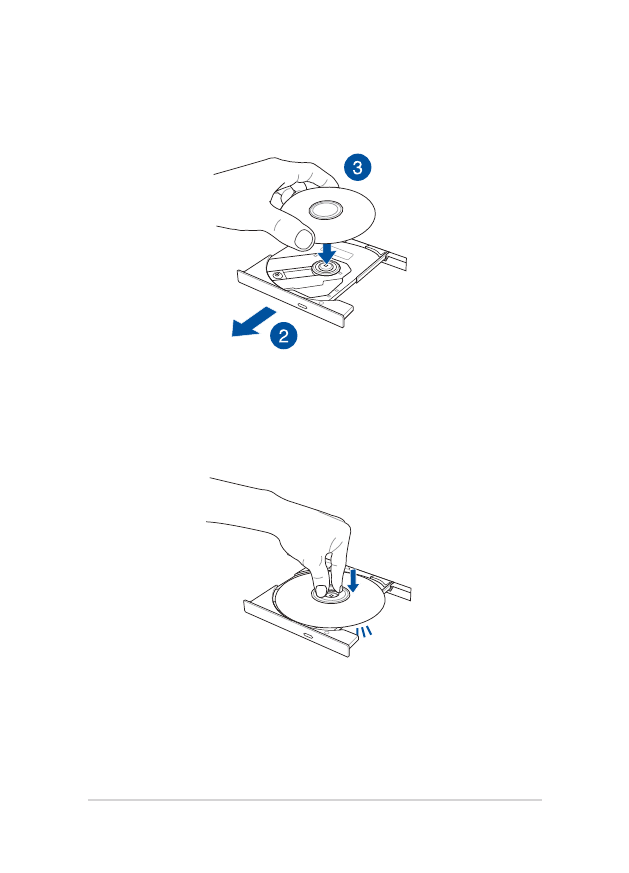 3

2