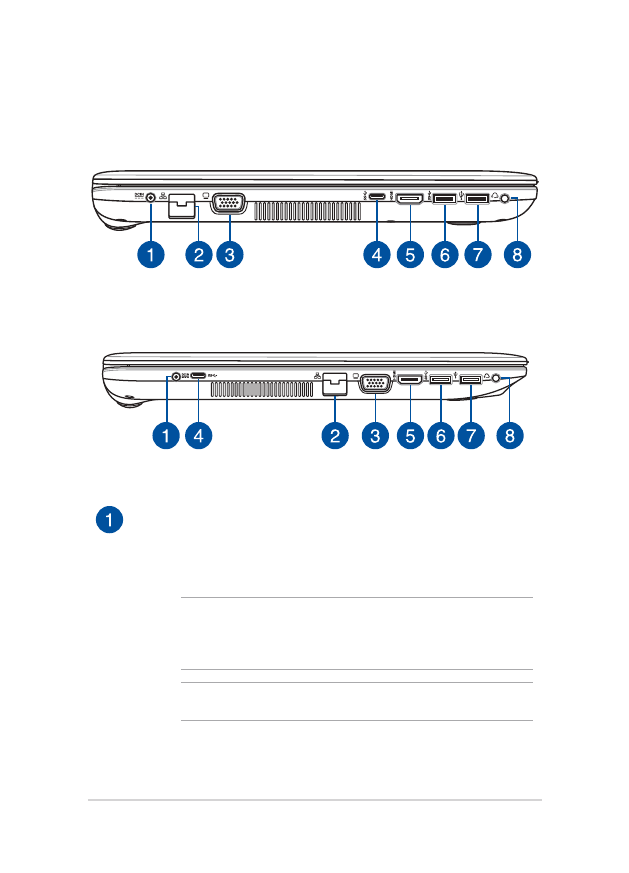 1 2 3 4 5 6 7 8

1 4 2 3 5 6 7 8

1