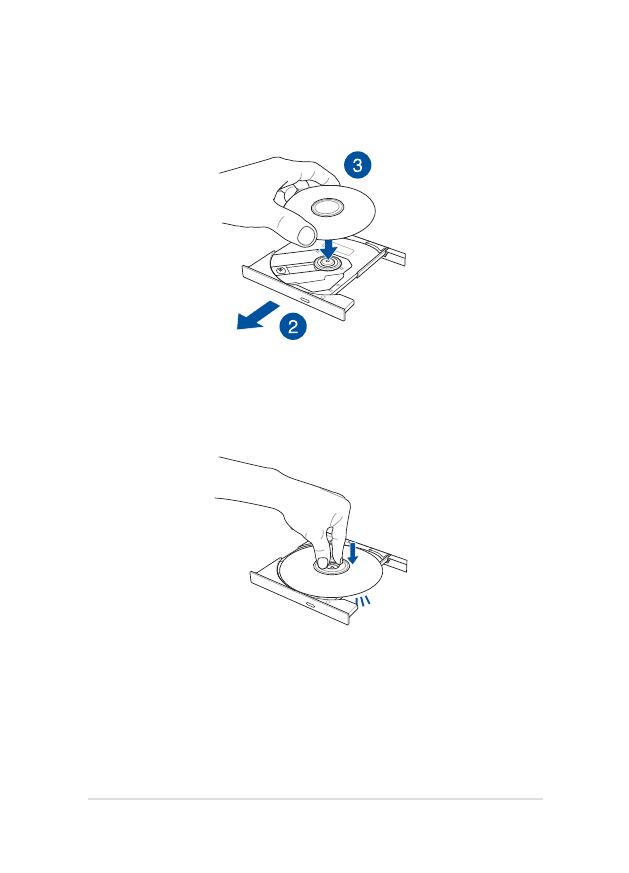 3

2