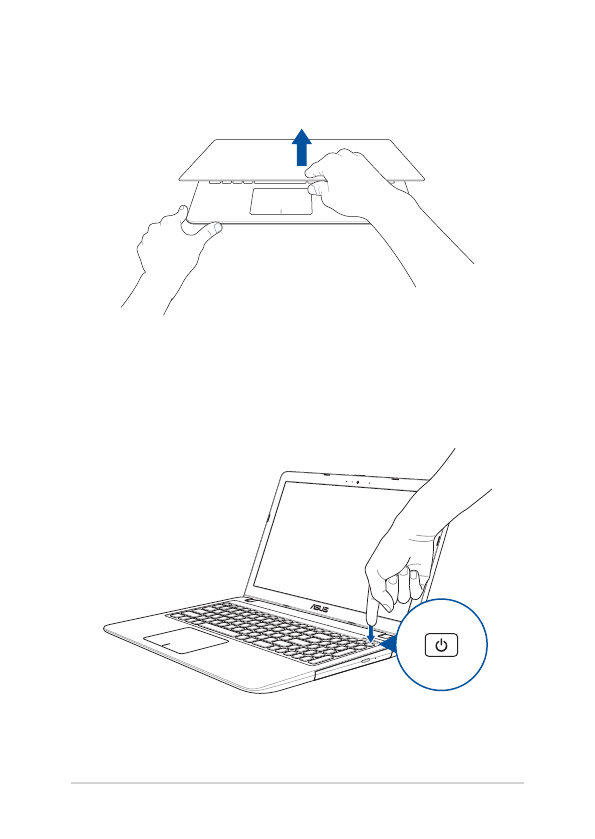 ASUS