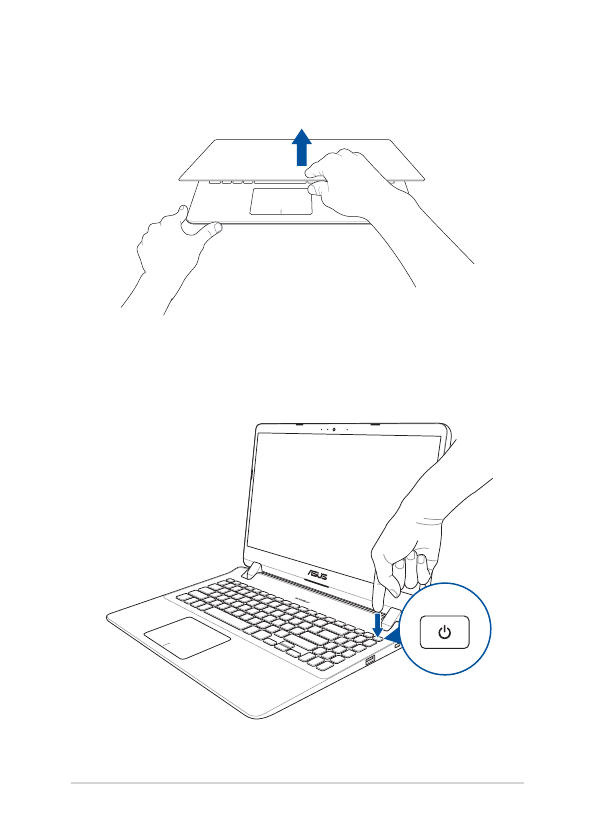 ASUS