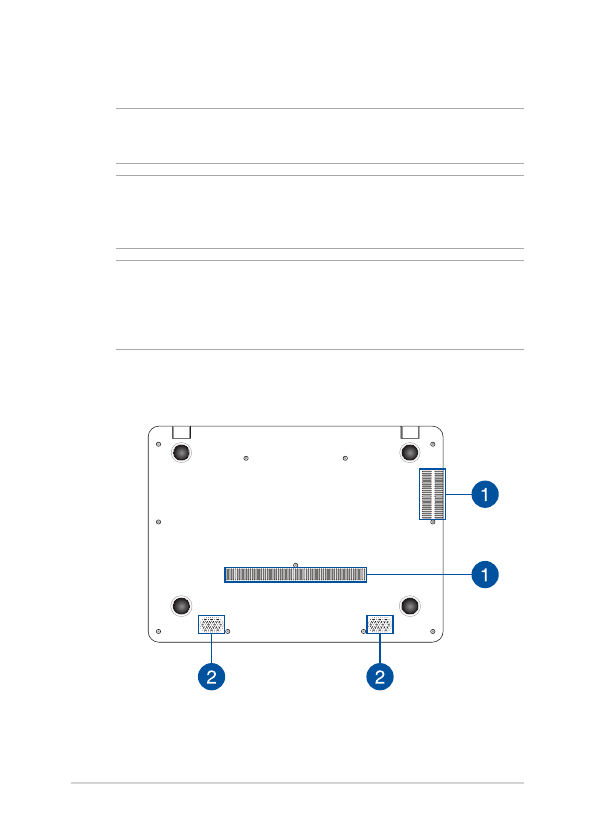 1

1

2

2