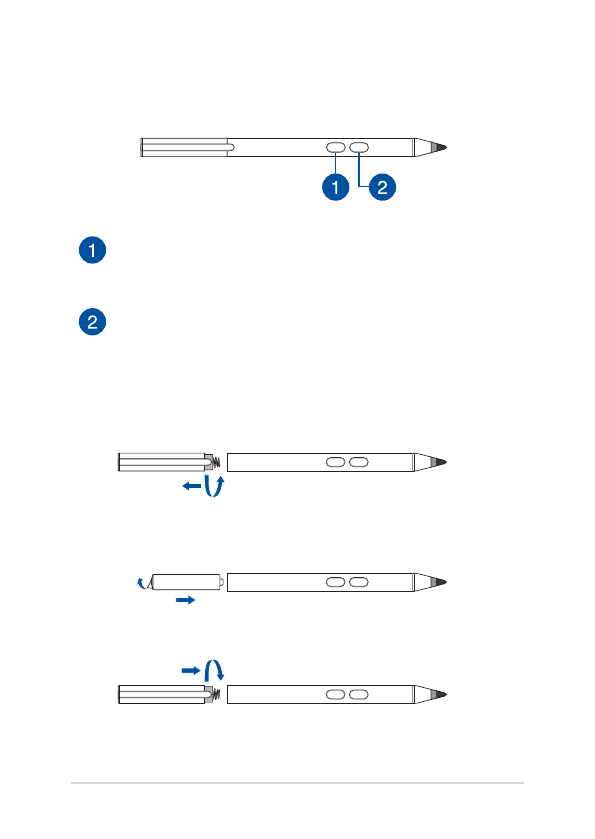 1 2

1

2