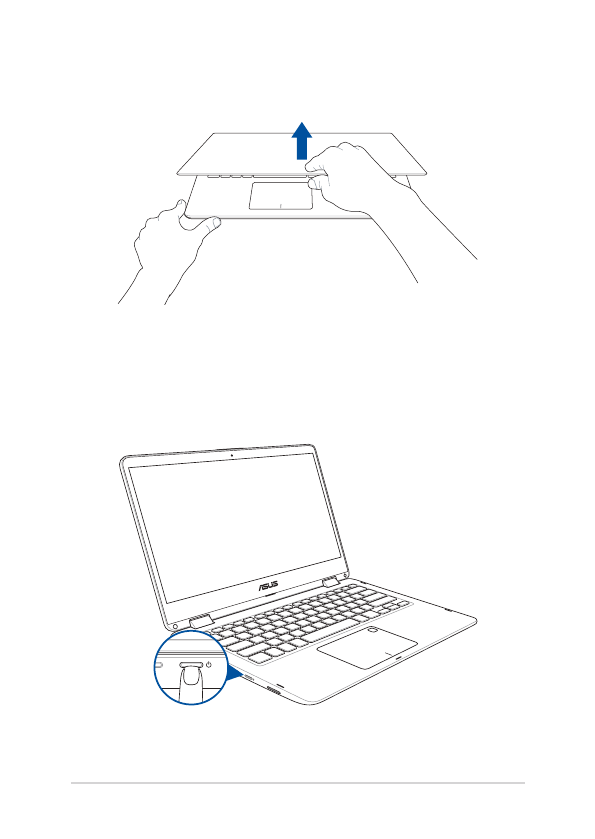 ASUS