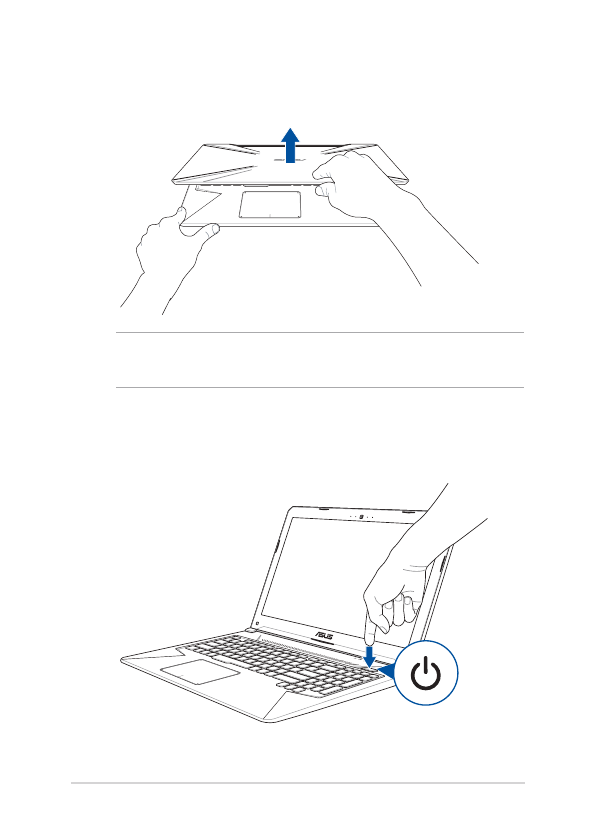 ASUS