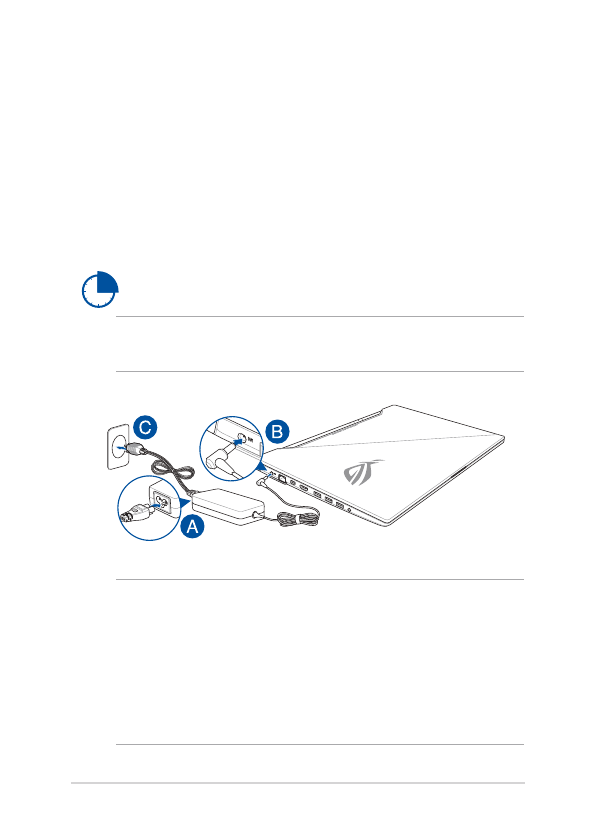 C

B

A