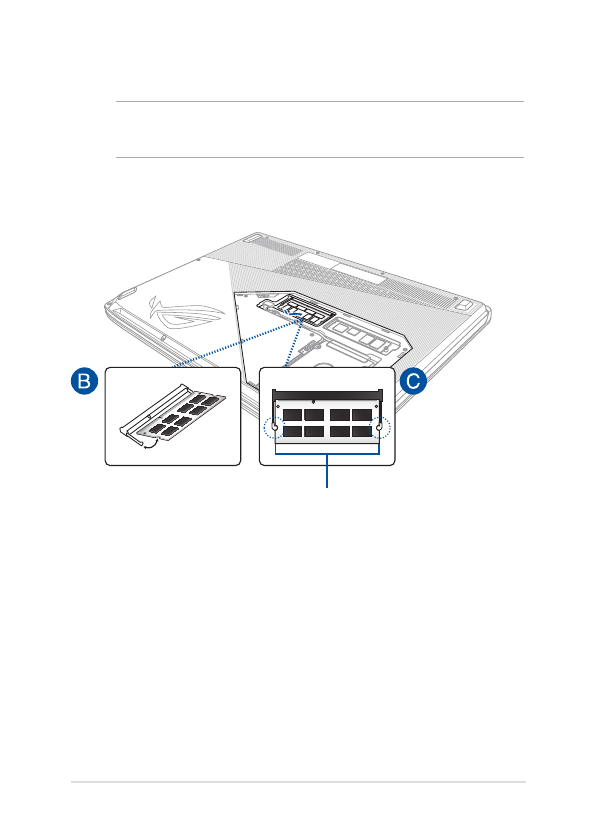 B

C