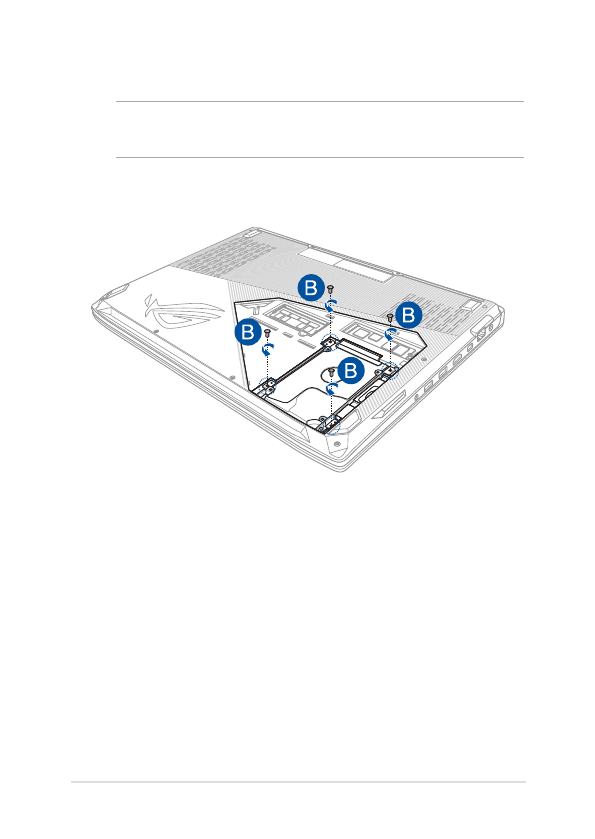 B

B

B

B