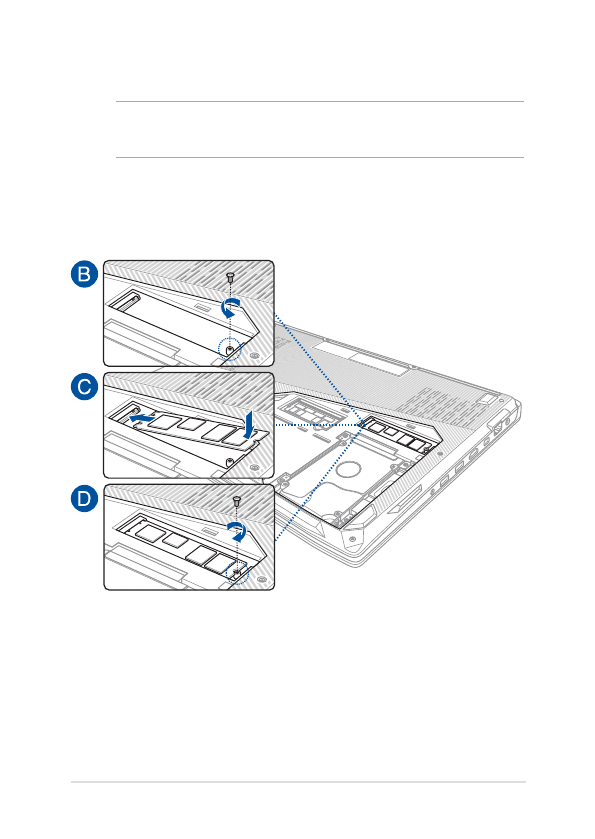 B

C

D