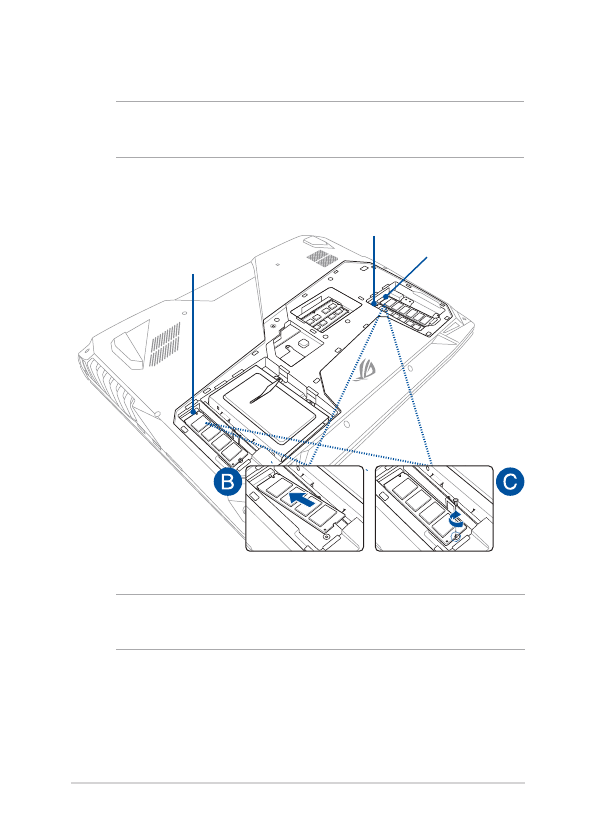 B

C