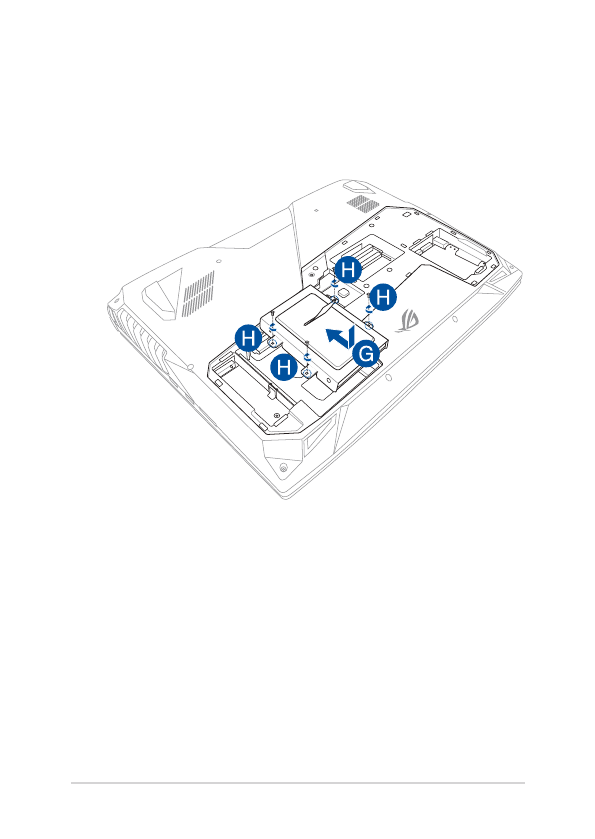 H
H
H
H
G